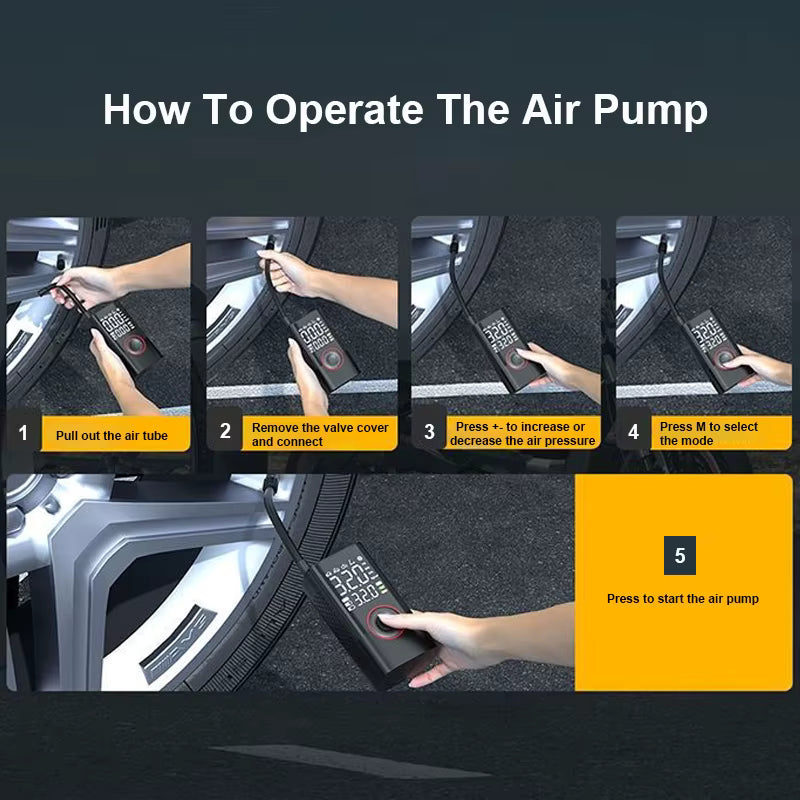 How To Operate The Air Pump

1 Pull out the air tube

2 Remove the valve cover and connect

3 Press +- to increase or decrease the air pressure

4 Press M to select the mode

5

Press to start the air pump